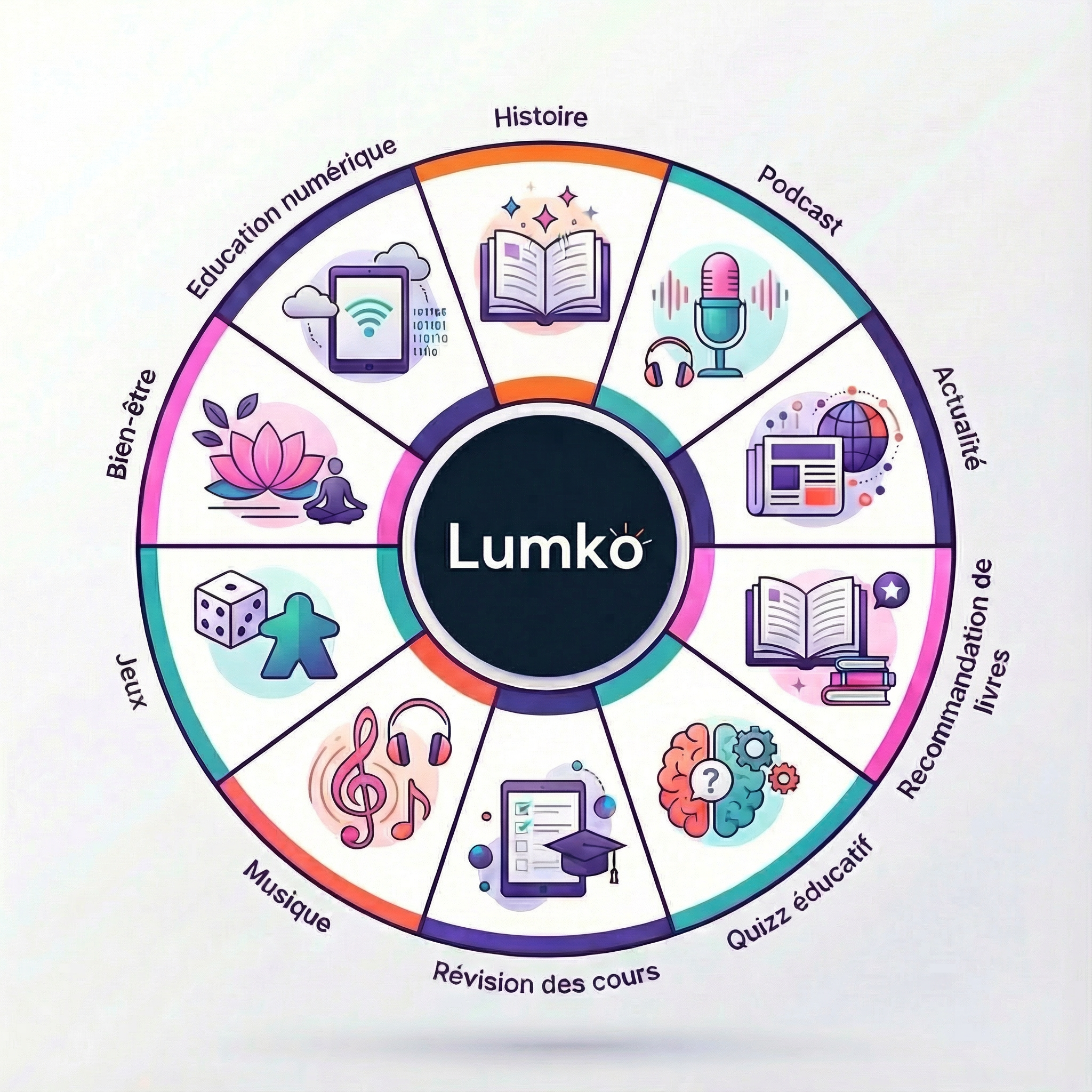 Histoire

Podcast

Actualité

Recommandation de livres

Quizz éducatif

Révision des cours

Musique

Jeux

Bien-être

Education numérique

Lumko