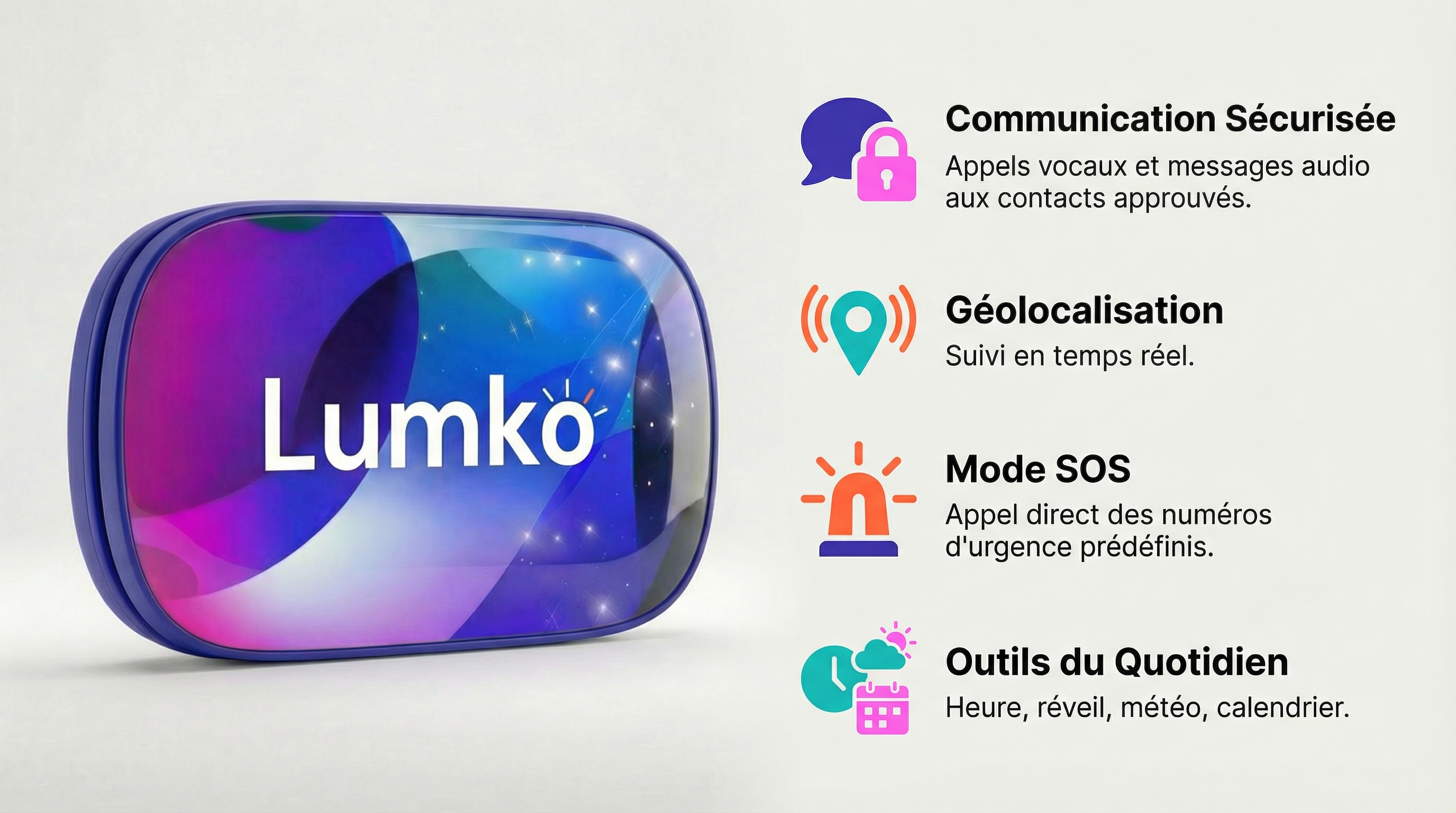 Lumko

Communication Sécurisée
Appels vocaux et messages audio aux contacts approuvés.

Géolocalisation
Suivi en temps réel.

Mode SOS
Appel direct des numéros d'urgence prédéfinis.

Outils du Quotidien
Heure, réveil, météo, calendrier.